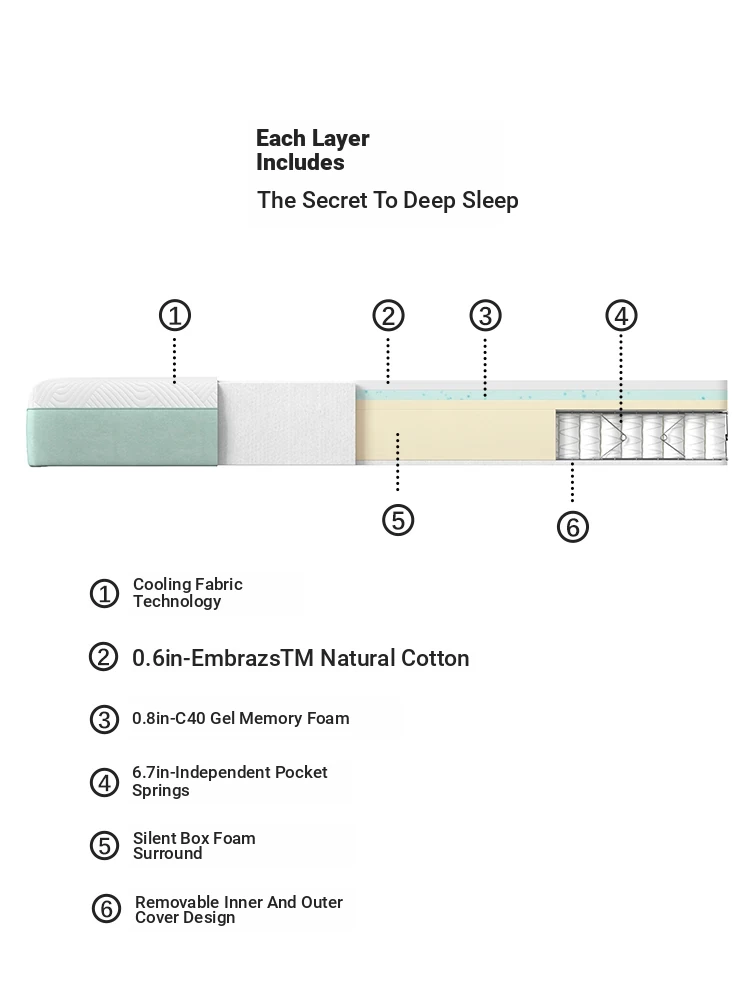 Each Layer Includes

The Secret To Deep Sleep

① ② ③ ④

⑤ ⑥

① Cooling Fabric Technology

② 0.6in-EmbrazsTM Natural Cotton

③ 0.8in-C40 Gel Memory Foam

④ 6.7in-Independent Pocket Springs

⑤ Silent Box Foam Surround

⑥ Removable Inner And Outer Cover Design