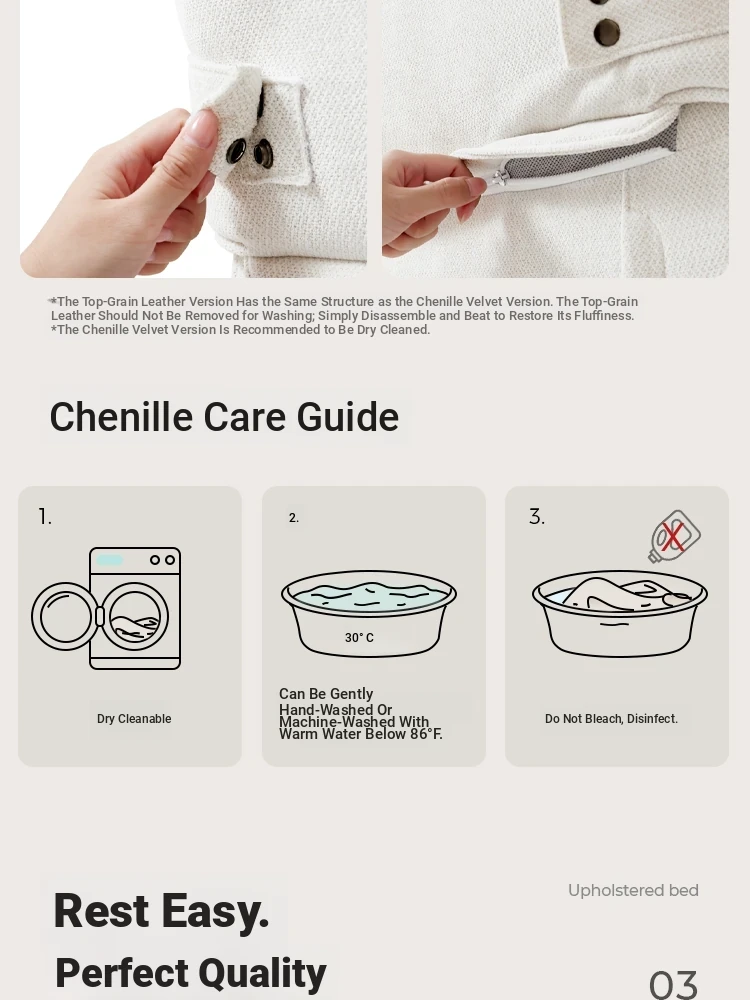 *The Top-Grain Leather Version Has the Same Structure as the Chenille Velvet Version. The Top-Grain Leather Should Not Be Removed for Washing; Simply Disassemble and Beat to Restore Its Fluffiness.
*The Chenille Velvet Version Is Recommended to Be Dry Cleaned.

Chenille Care Guide

1.

Dry Cleanable

2.

30° C

Can Be Gently Hand-Washed Or Machine-Washed With Warm Water Below 86°F.

3.

Do Not Bleach, Disinfect.

Rest Easy.

Perfect Quality

Upholstered bed

03