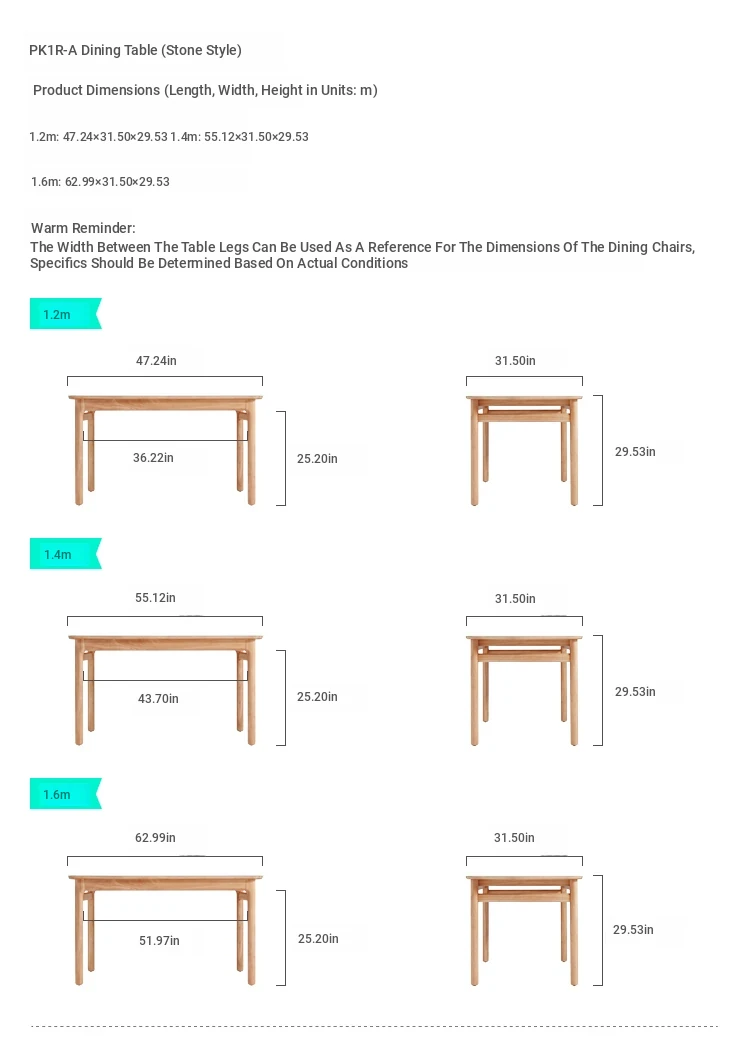 PK1R-A Dining Table (Stone Style)

Product Dimensions (Length, Width, Height in Units: m)

1.2m: 47.24×31.50×29.53 1.4m: 55.12×31.50×29.53

1.6m: 62.99×31.50×29.53

Warm Reminder:
The Width Between The Table Legs Can Be Used As A Reference For The Dimensions Of The Dining Chairs, Specifics Should Be Determined Based On Actual Conditions

1.2m

47.24in

36.22in

25.20in

31.50in

29.53in

1.4m

55.12in

43.70in

25.20in

31.50in

29.53in

1.6m

62.99in

51.97in

25.20in

31.50in

29.53in