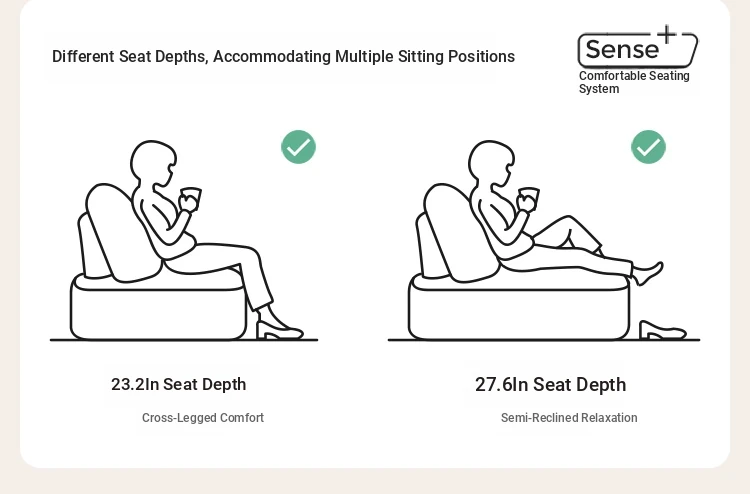 Different Seat Depths, Accommodating Multiple Sitting Positions

Sense+
Comfortable Seating System

23.2In Seat Depth

Cross-Legged Comfort

27.6In Seat Depth

Semi-Reclined Relaxation