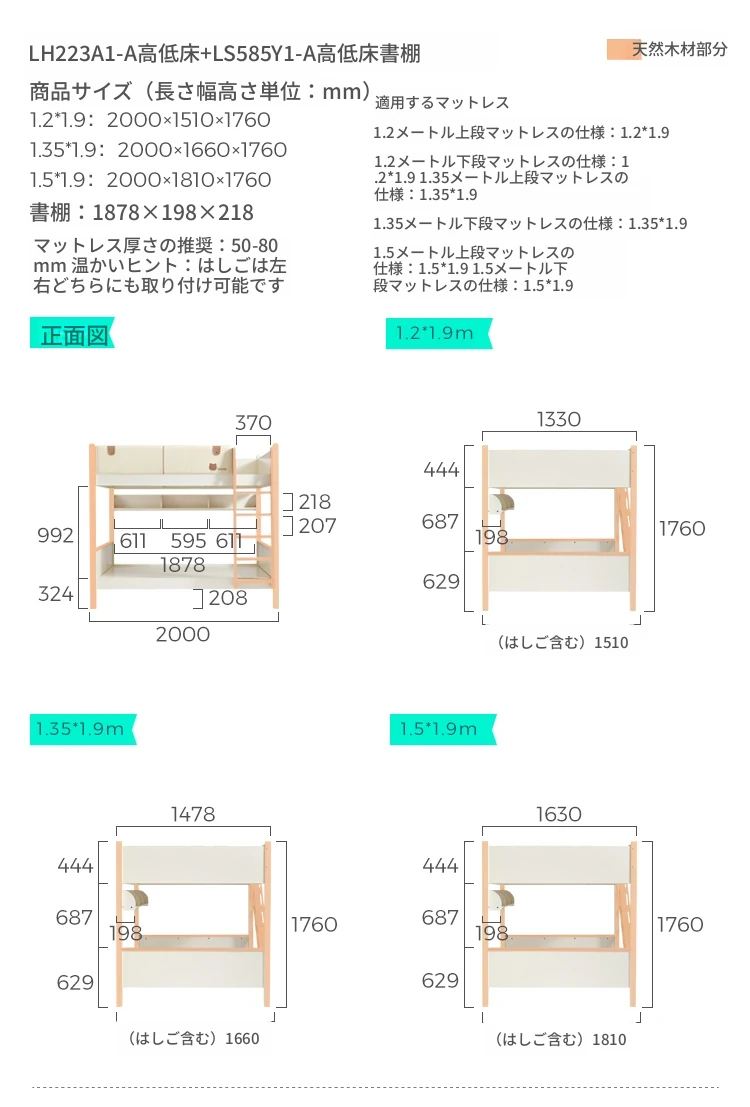 LH223A1-A高低床+LS585Y1-A高低床書棚

天然木材部分

商品サイズ（長さ幅高さ単位：mm）
1.2*1.9：2000×1510×1760
1.35*1.9：2000×1660×1760
1.5*1.9：2000×1810×1760

書棚：1878×198×218

マットレス厚さの推奨：50-80 mm 温かいヒント：はしごは左右どちらにも取り付け可能です

適用するマットレス

1.2メートル上段マットレスの仕様：1.2*1.9

1.2メートル下段マットレスの仕様：1.2*1.9 1.35メートル上段マットレスの仕様：1.35*1.9

1.35メートル下段マットレスの仕様：1.35*1.9

1.5メートル上段マットレスの仕様：1.5*1.9 1.5メートル下段マットレスの仕様：1.5*1.9

正面図

370
218
207
992
611 595 611
1878
324
208
2000

1.2*1.9m

1330
444
687
198
629
1760
（はしご含む）1510

1.35*1.9m

1478
444
687
198
629
1760
（はしご含む）1660

1.5*1.9m

1630
444
687
198
629
1760
（はしご含む）1810