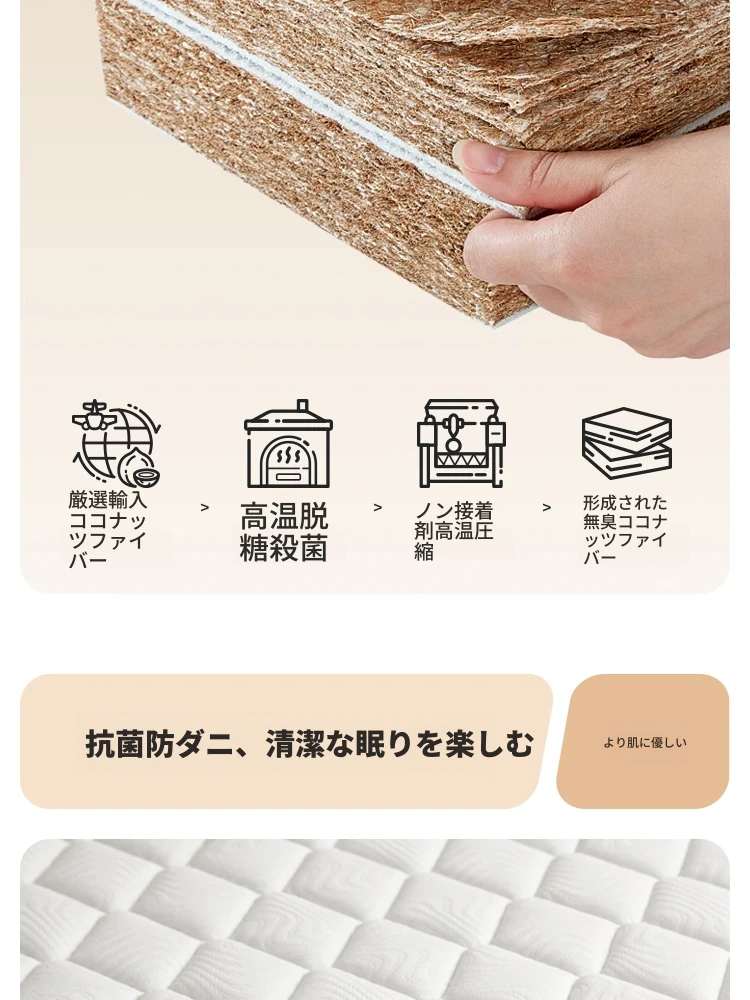 厳選輸入ココナッツファイバー

>

高温脱糖殺菌

>

ノン接着剤高温圧縮

>

形成された無臭ココナッツファイバー

抗菌防ダニ、清潔な眠りを楽しむ

より肌に優しい