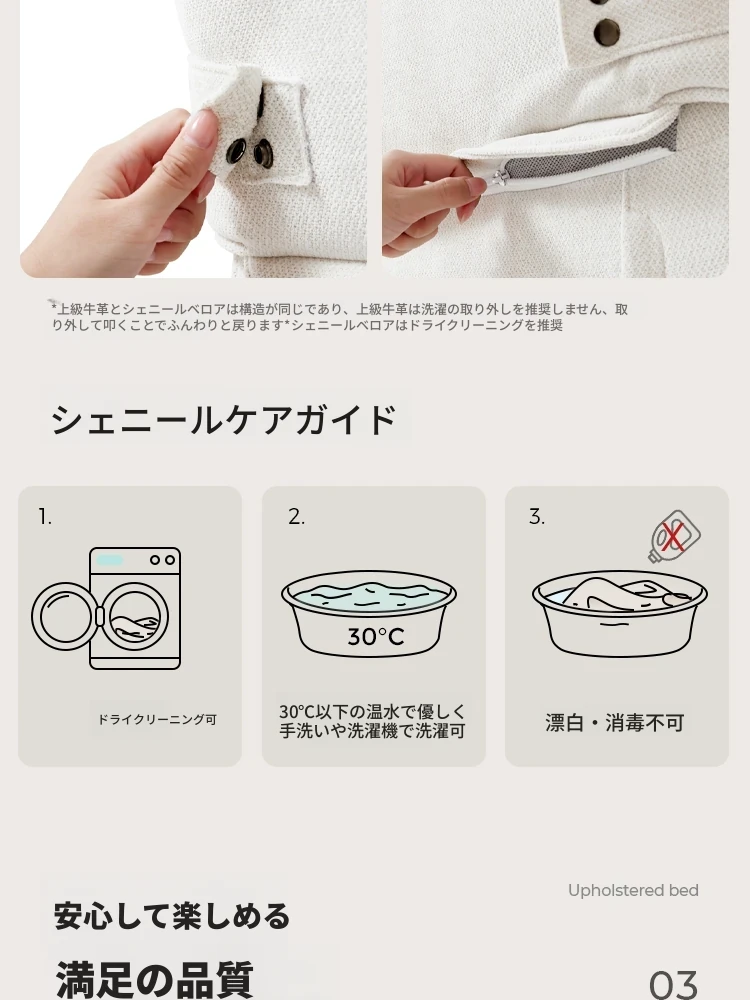 *上級牛革とシェニールベロアは構造が同じであり、上級牛革は洗濯の取り外しを推奨しません、取り外して叩くことでふんわりと戻ります*シェニールベロアはドライクリーニングを推奨

シェニールケアガイド

1.

ドライクリーニング可

2.

30°C

30°C以下の温水で優しく手洗いや洗濯機で洗濯可

3.

漂白・消毒不可

Upholstered bed

安心して楽しめる

満足の品質

03