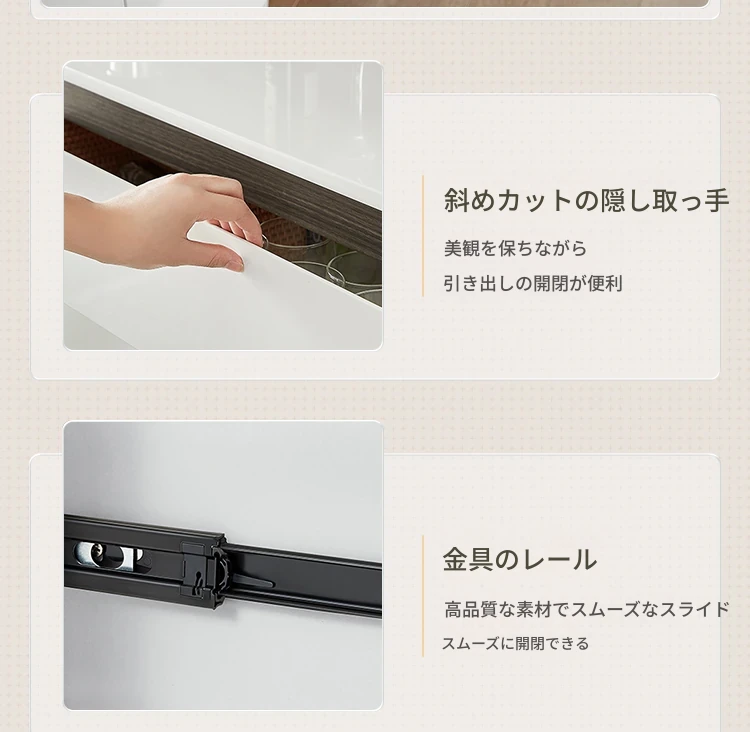 斜めカットの隠し取っ手

美観を保ちながら
引き出しの開閉が便利

金具のレール

高品質な素材でスムーズなスライド
スムーズに開閉できる