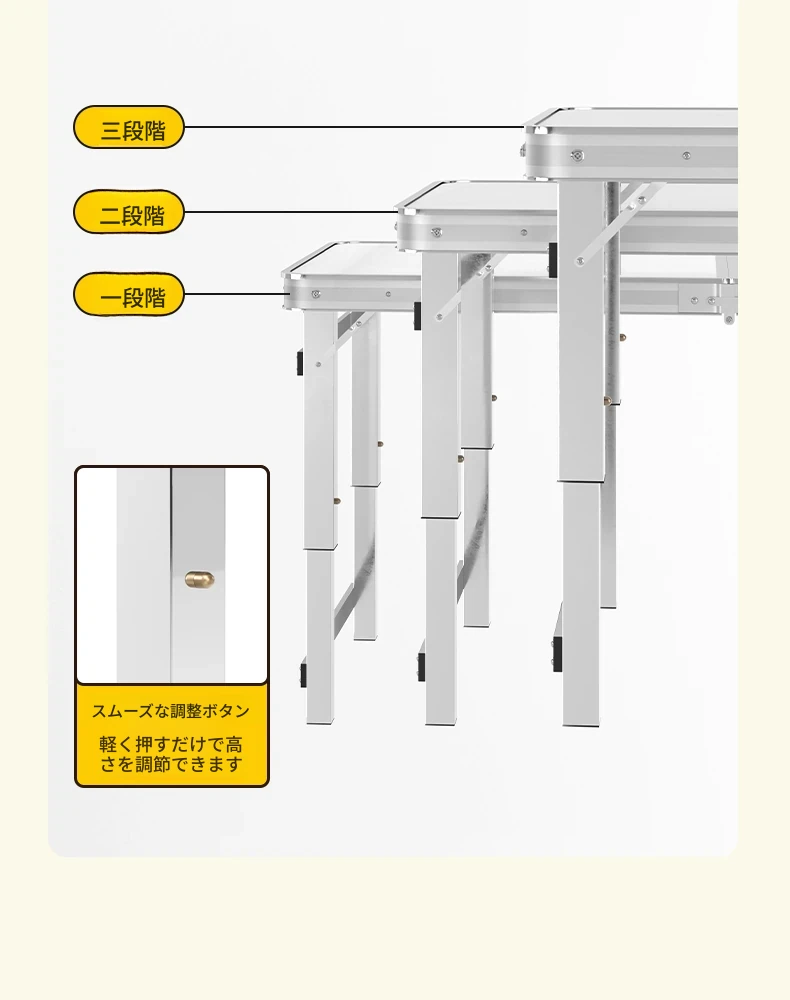 三段階

二段階

一段階

スムーズな調整ボタン

軽く押すだけで高さを調節できます