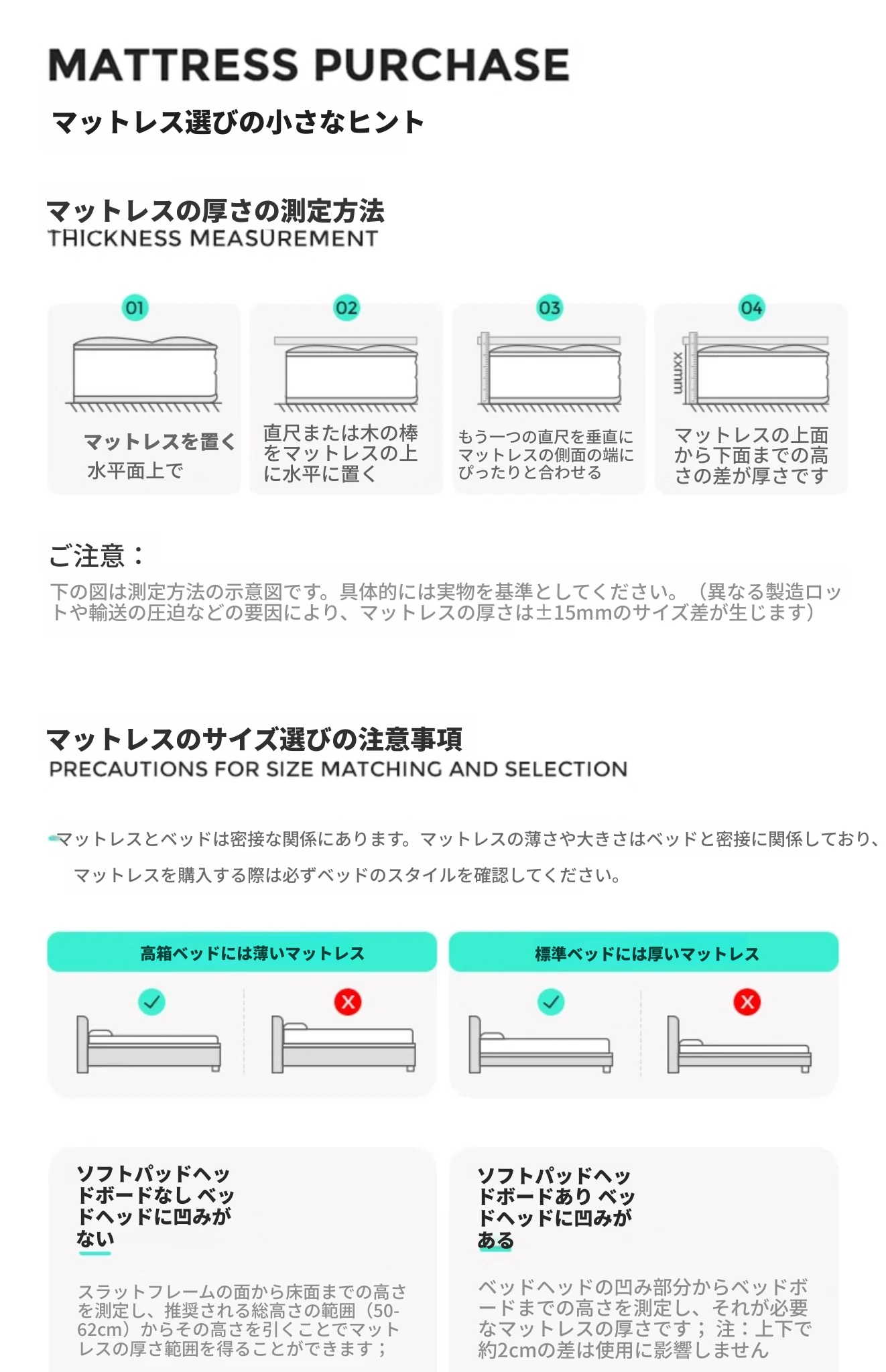 MATTRESS PURCHASE

マットレス選びの小さなヒント

マットレスの厚さの測定方法
THICKNESS MEASUREMENT

01
マットレスを置く
水平面上で

02
直尺または木の棒をマットレスの上に水平に置く

03
もう一つの直尺を垂直にマットレスの側面の端にぴったりと合わせる

04
xxmm
マットレスの上面から下面までの高さの差が厚さです

ご注意：
下の図は測定方法の示意図です。具体的には実物を基準としてください。（異なる製造ロットや輸送の圧迫などの要因により、マットレスの厚さは±15mmのサイズ差が生じます）

マットレスのサイズ選びの注意事項
PRECAUTIONS FOR SIZE MATCHING AND SELECTION

マットレスとベッドは密接な関係にあります。マットレスの薄さや大きさはベッドと密接に関係しており、マットレスを購入する際は必ずベッドのスタイルを確認してください。

高箱ベッドには薄いマットレス

標準ベッドには厚いマットレス

ソフトパッドヘッドボードなし ベッドヘッドに凹みがない

スラットフレームの面から床面までの高さを測定し、推奨される総高さの範囲（50-62cm）からその高さを引くことでマットレスの厚さ範囲を得ることができます；

ソフトパッドヘッドボードあり ベッドヘッドに凹みがある

ベッドヘッドの凹み部分からベッドボードまでの高さを測定し、それが必要なマットレスの厚さです；注：上下で約2cmの差は使用に影響しません