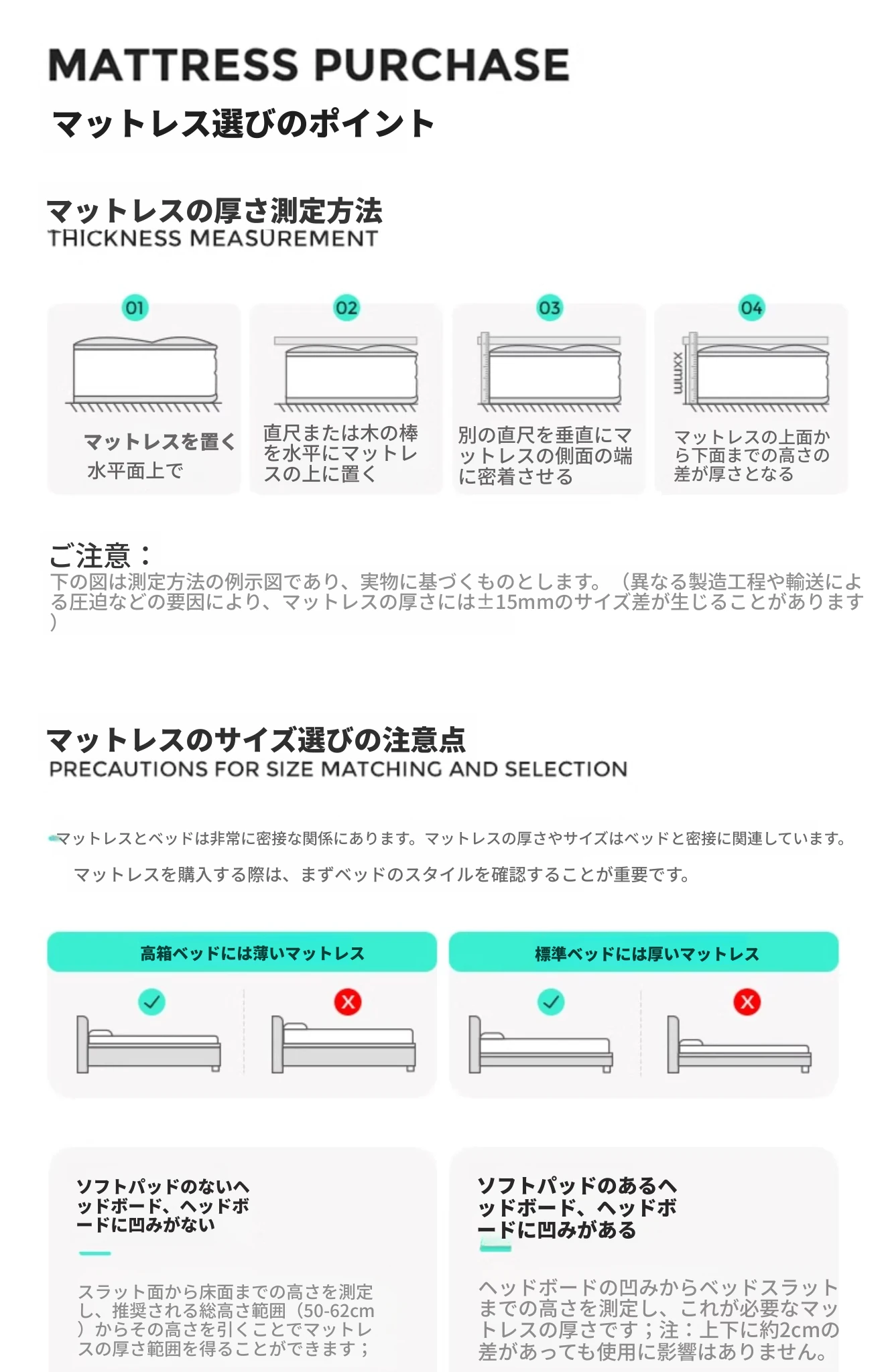 MATTRESS PURCHASE
マットレス選びのポイント

マットレスの厚さ測定方法
THICKNESS MEASUREMENT

01
マットレスを置く
水平面上で

02
直尺または木の棒を水平にマットレスの上に置く

03
別の直尺を垂直にマットレスの側面の端に密着させる

04
xxmm
マットレスの上面から下面までの高さの差が厚さとなる

ご注意：
下の図は測定方法の例示図であり、実物に基づくものとします。（異なる製造工程や輸送による圧迫などの要因により、マットレスの厚さには±15mmのサイズ差が生じることがあります）

マットレスのサイズ選びの注意点
PRECAUTIONS FOR SIZE MATCHING AND SELECTION

マットレスとベッドは非常に密接な関係にあります。マットレスの厚さやサイズはベッドと密接に関連しています。
マットレスを購入する際は、まずベッドのスタイルを確認することが重要です。

高箱ベッドには薄いマットレス

標準ベッドには厚いマットレス

ソフトパッドのないヘッドボード、ヘッドボードに凹みがない

スラット面から床面までの高さを測定し、推奨される総高さ範囲（50-62cm）からその高さを引くことでマットレスの厚さ範囲を得ることができます；

ソフトパッドのあるヘッドボード、ヘッドボードに凹みがある

ヘッドボードの凹みからベッドスラットまでの高さを測定し、これが必要なマットレスの厚さです；注：上下に約2cmの差があっても使用に影響はありません。